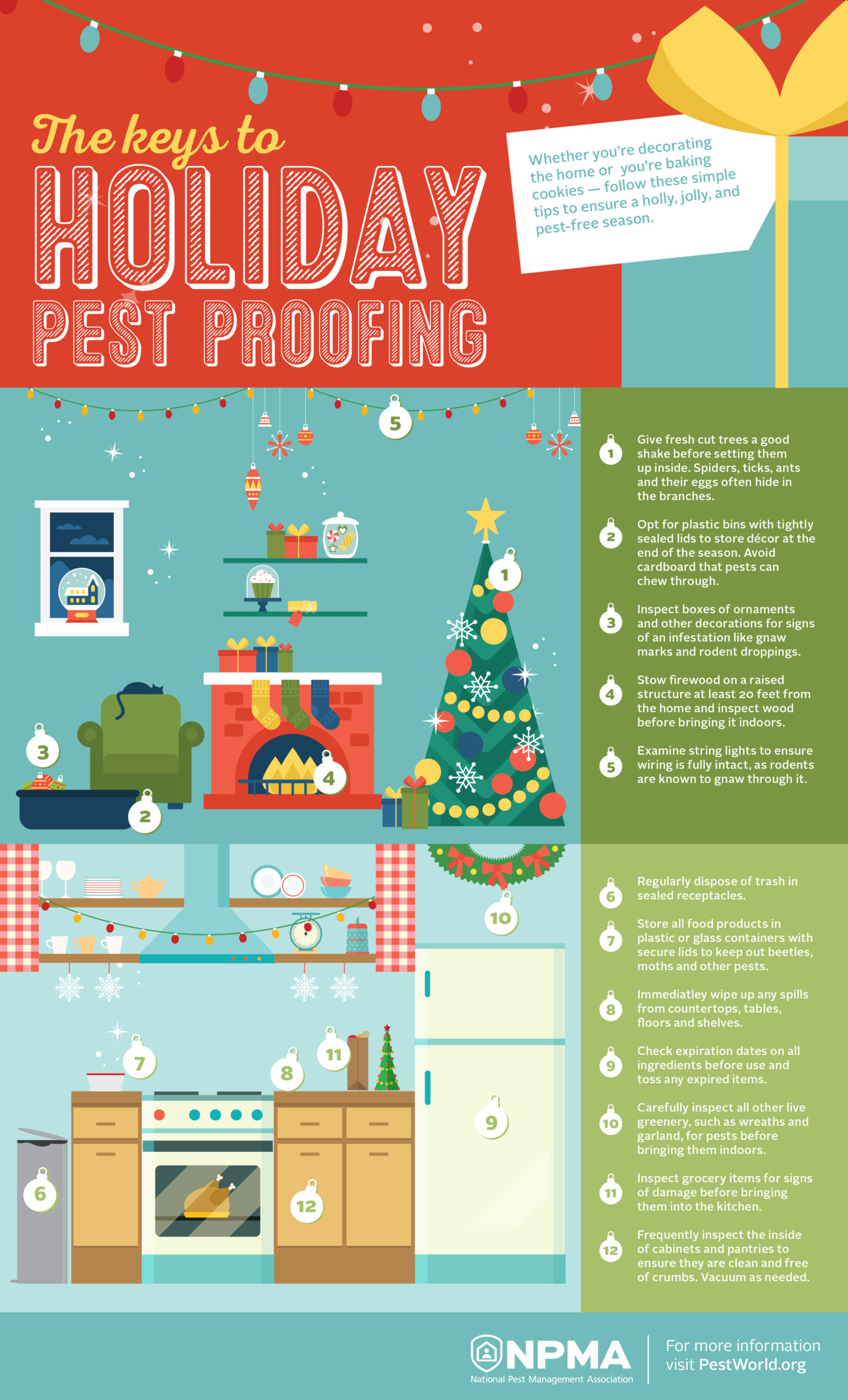 The keys to

HOLIDAY

PEST PROOFING

Whether you're decorating the home or you're baking cookies — follow these simple tips to ensure a holly, jolly, and pest-free season.

5

1

3

4

2

1 Give fresh cut trees a good shake before setting them up inside. Spiders, ticks, ants and their eggs often hide in the branches.

2 Opt for plastic bins with tightly sealed lids to store décor at the end of the season. Avoid cardboard that pests can chew through.

3 Inspect boxes of ornaments and other decorations for signs of an infestation like gnaw marks and rodent droppings.

4 Stow firewood on a raised structure at least 20 feet from the home and inspect wood before bringing it indoors.

5 Examine string lights to ensure wiring is fully intact, as rodents are known to gnaw through it.

10

7

8

11

9

6

12

6 Regularly dispose of trash in sealed receptacles.

7 Store all food products in plastic or glass containers with secure lids to keep out beetles, moths and other pests.

8 Immediatley wipe up any spills from countertops, tables, floors and shelves.

9 Check expiration dates on all ingredients before use and toss any expired items.

10 Carefully inspect all other live greenery, such as wreaths and garland, for pests before bringing them indoors.

11 Inspect grocery items for signs of damage before bringing them into the kitchen.

12 Frequently inspect the inside of cabinets and pantries to ensure they are clean and free of crumbs. Vacuum as needed.

NPMA
National Pest Management Association

For more information visit PestWorld.org